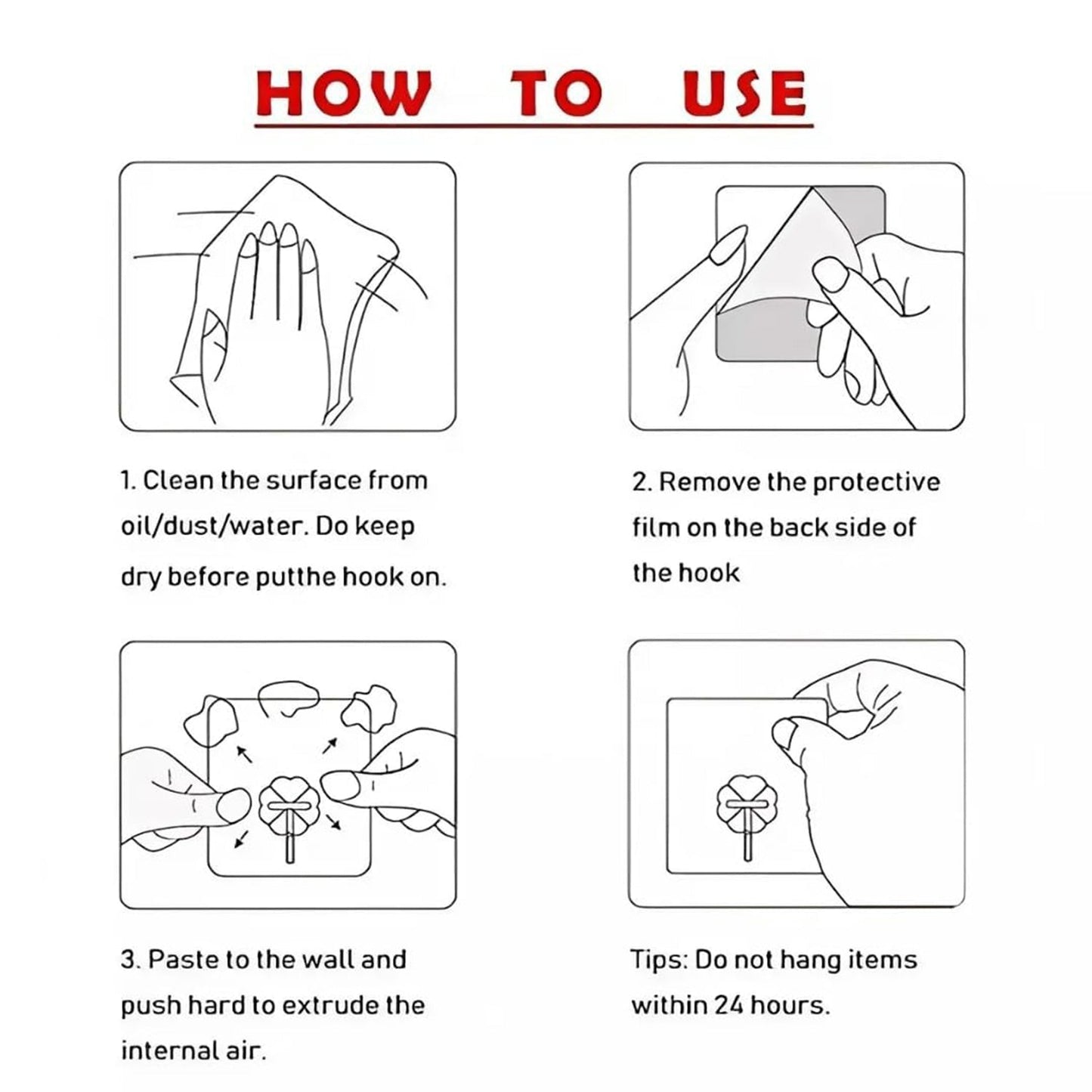 HOW TO USE

1. Clean the surface from oil/dust/water. Do keep dry before putthe hook on.

2. Remove the protective film on the back side of the hook

3. Paste to the wall and push hard to extrude the internal air.

Tips: Do not hang items within 24 hours.